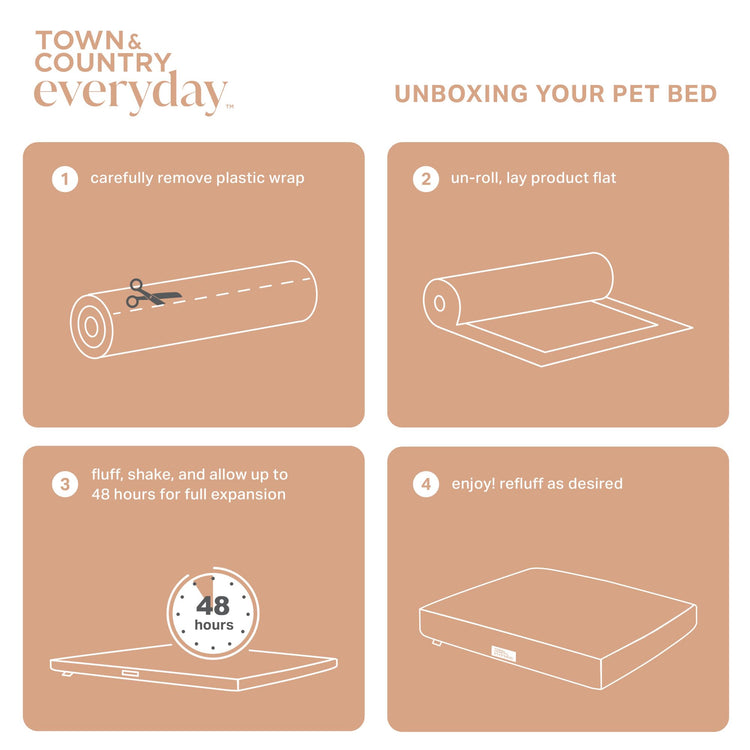 TOWN & COUNTRY everyday™

UNBOXING YOUR PET BED

1 carefully remove plastic wrap

2 un-roll, lay product flat

3 fluff, shake, and allow up to 48 hours for full expansion

48 hours

4 enjoy! refluff as desired