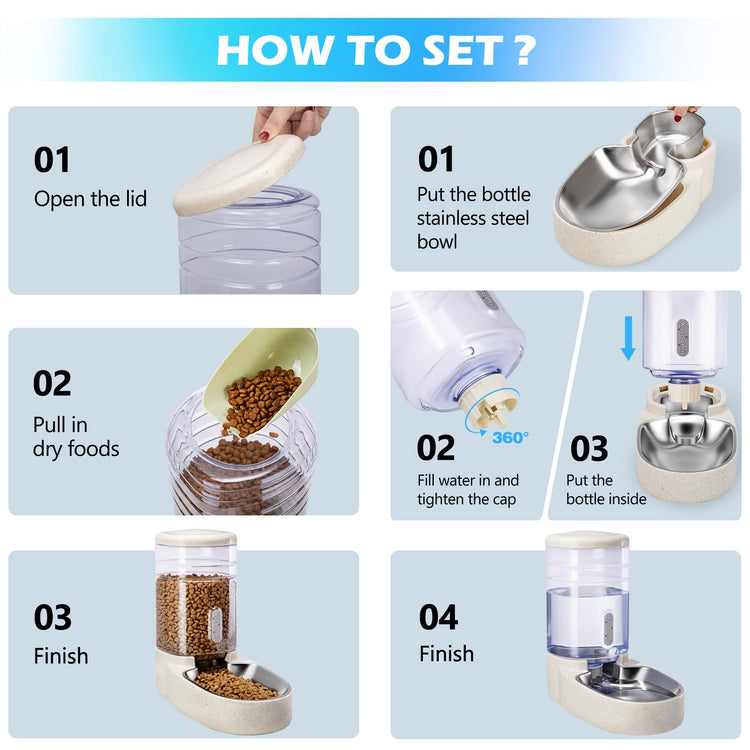 HOW TO SET ?

01
Open the lid

02
Pull in dry foods

03
Finish

01
Put the bottle stainless steel bowl

360°

02
Fill water in and tighten the cap

03
Put the bottle inside

04
Finish