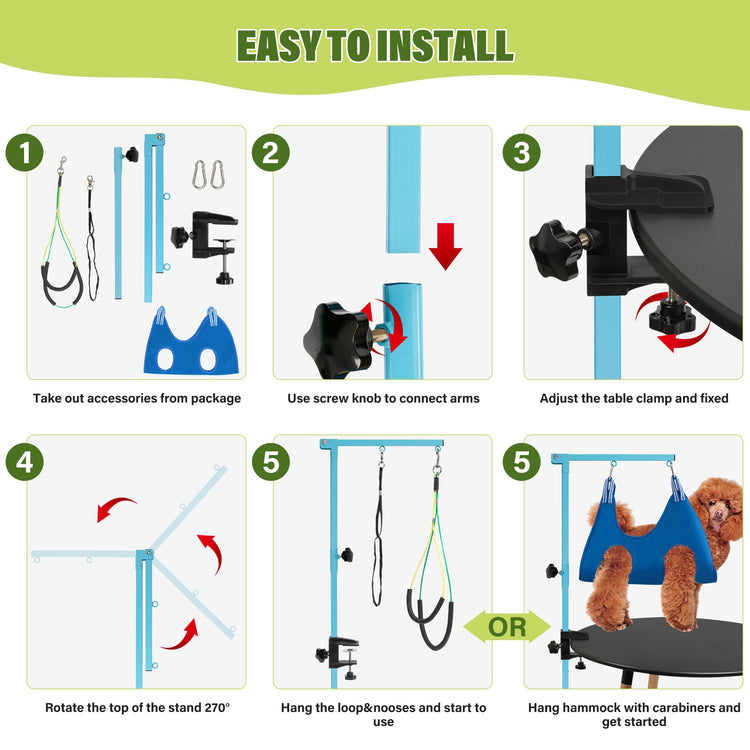 EASY TO INSTALL

1

Take out accessories from package

2

Use screw knob to connect arms

3

Adjust the table clamp and fixed

4

Rotate the top of the stand 270°

5

Hang the loop&nooses and start to use

OR

5

Hang hammock with carabiners and get started