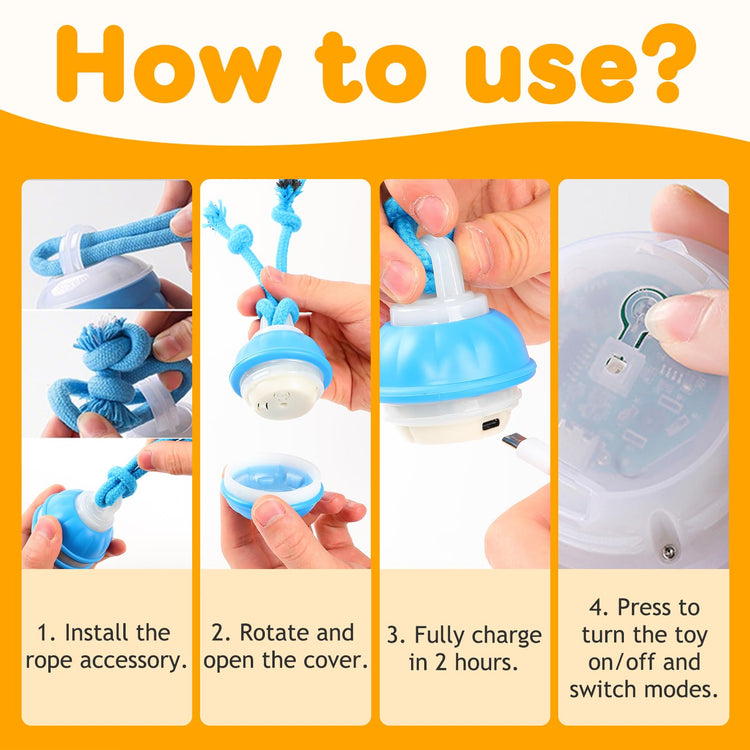 How to use?

1. Install the rope accessory.

2. Rotate and open the cover.

3. Fully charge in 2 hours.

4. Press to turn the toy on/off and switch modes.