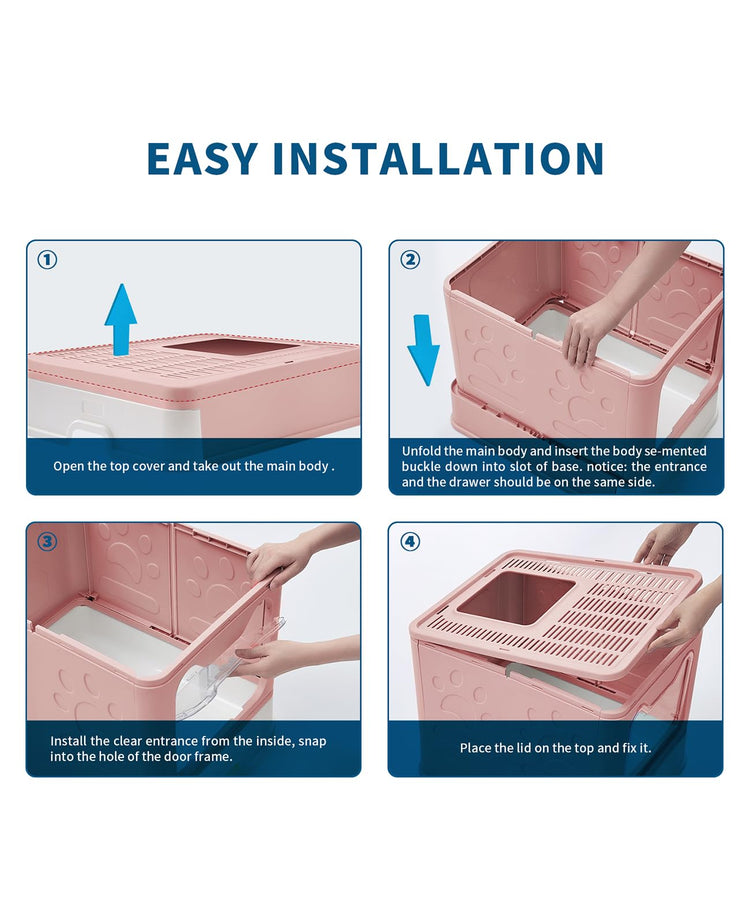 EASY INSTALLATION

①

Open the top cover and take out the main body .

②

Unfold the main body and insert the body se-mented buckle down into slot of base. notice: the entrance and the drawer should be on the same side.

③

Install the clear entrance from the inside, snap into the hole of the door frame.

④

Place the lid on the top and fix it.