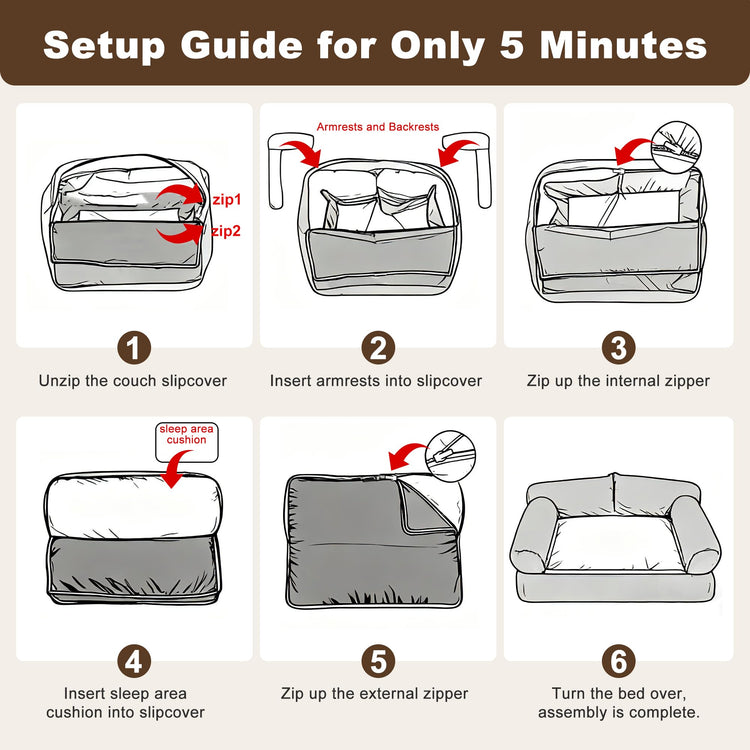 Setup Guide for Only 5 Minutes

zip1
zip2

1
Unzip the couch slipcover

Armrests and Backrests

2
Insert armrests into slipcover

3
Zip up the internal zipper

sleep area cushion

4
Insert sleep area cushion into slipcover

5
Zip up the external zipper

6
Turn the bed over, assembly is complete.