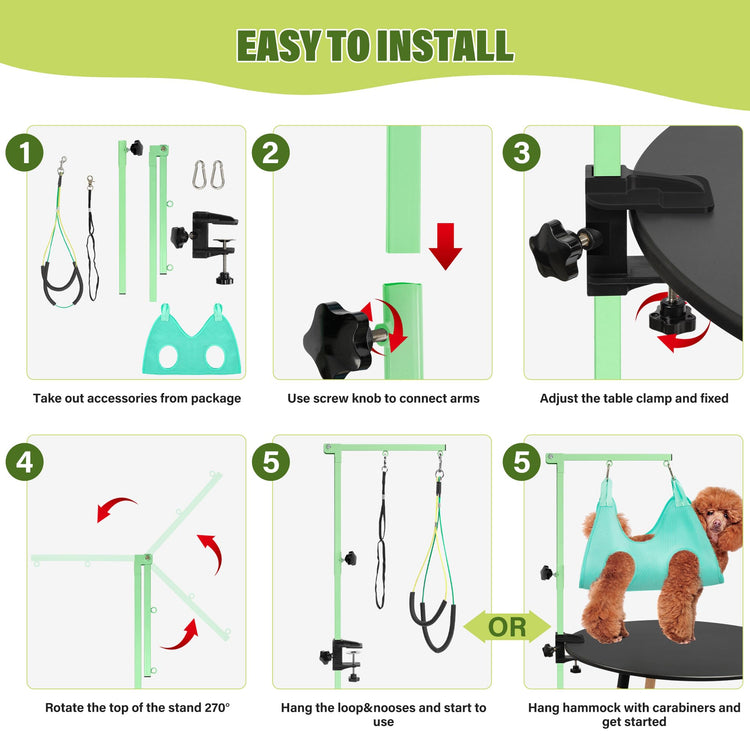 EASY TO INSTALL

1

Take out accessories from package

2

Use screw knob to connect arms

3

Adjust the table clamp and fixed

4

Rotate the top of the stand 270°

5

Hang the loop&nooses and start to use

OR

5

Hang hammock with carabiners and get started