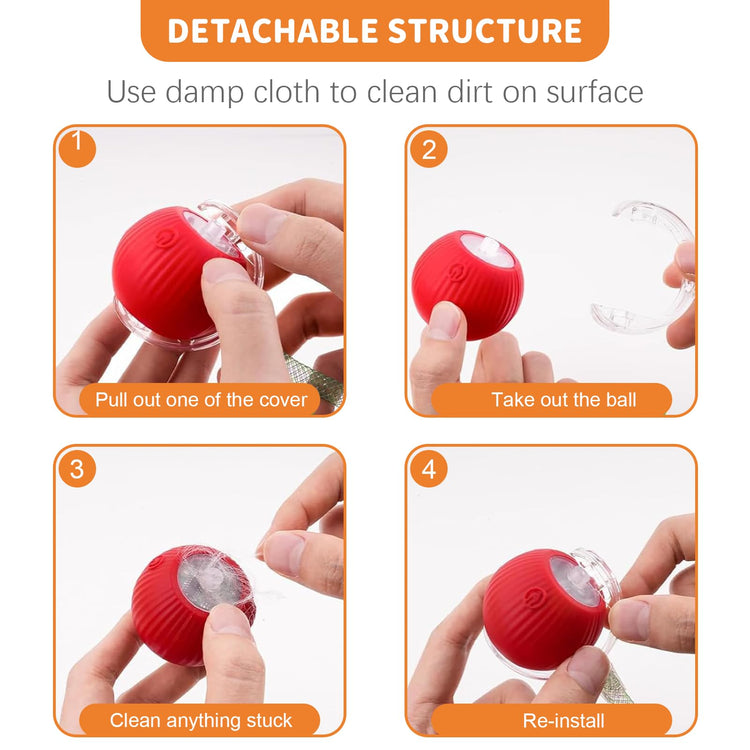 DETACHABLE STRUCTURE

Use damp cloth to clean dirt on surface

1

Pull out one of the cover

2

Take out the ball

3

Clean anything stuck

4

Re-install