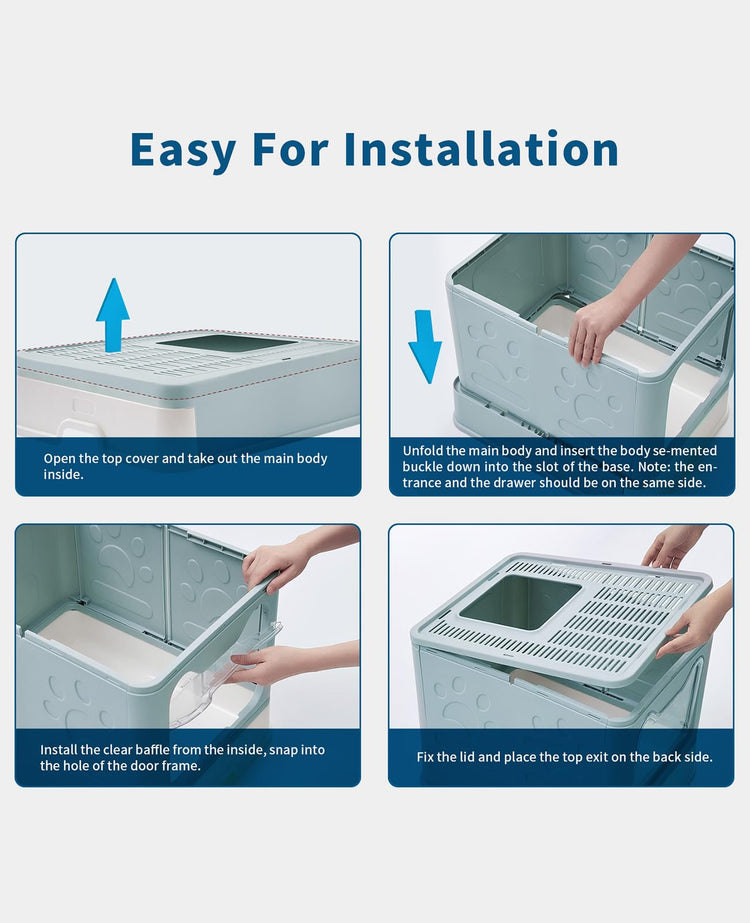 Easy For Installation

Open the top cover and take out the main body inside.

Unfold the main body and insert the body se-mented buckle down into the slot of the base. Note: the entrance and the drawer should be on the same side.

Install the clear baffle from the inside, snap into the hole of the door frame.

Fix the lid and place the top exit on the back side.