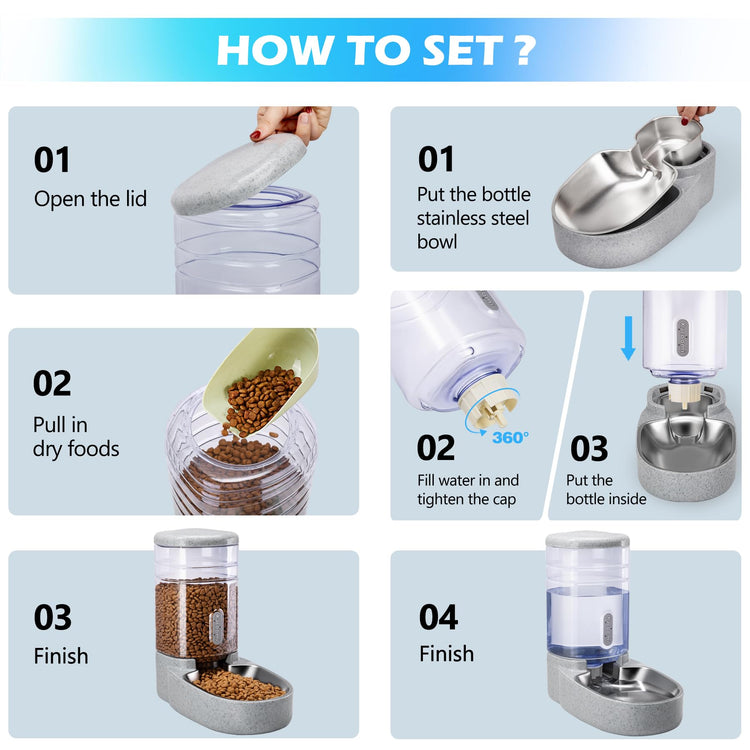 HOW TO SET ?

01
Open the lid

02
Pull in dry foods

03
Finish

01
Put the bottle stainless steel bowl

360°

02
Fill water in and tighten the cap

03
Put the bottle inside

04
Finish