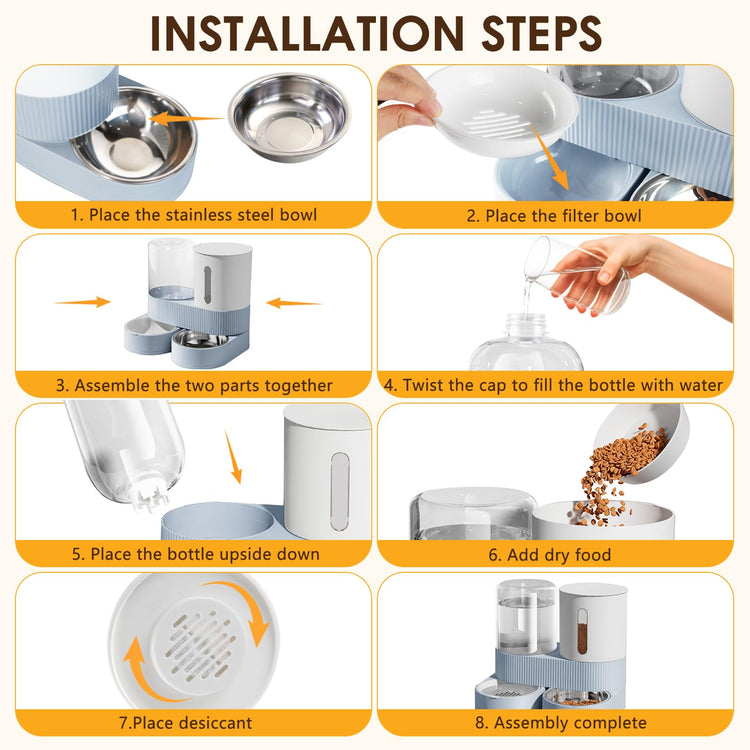 INSTALLATION STEPS

1. Place the stainless steel bowl

2. Place the filter bowl

3. Assemble the two parts together

4. Twist the cap to fill the bottle with water

5. Place the bottle upside down

6. Add dry food

7.Place desiccant

8. Assembly complete