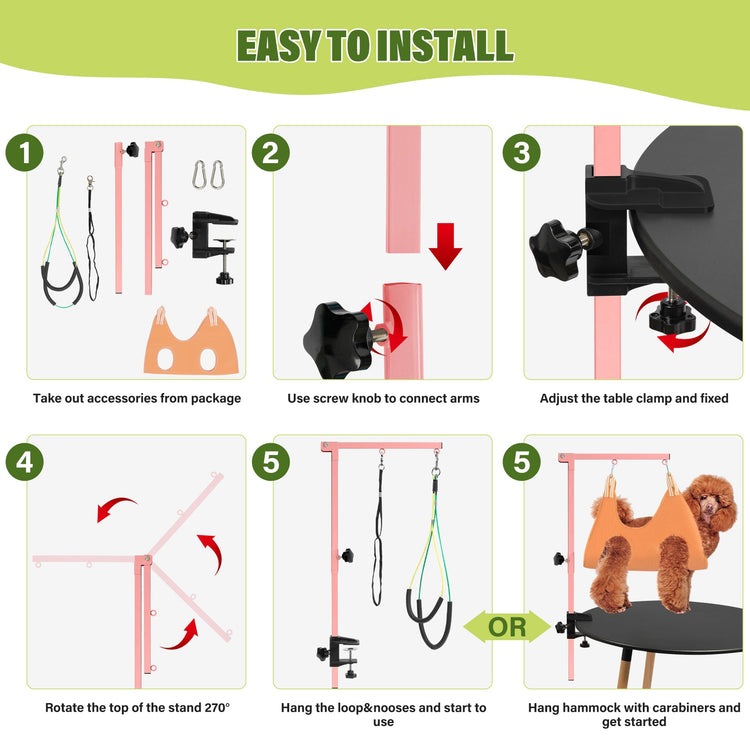 EASY TO INSTALL

1

Take out accessories from package

2

Use screw knob to connect arms

3

Adjust the table clamp and fixed

4

Rotate the top of the stand 270°

5

Hang the loop&nooses and start to use

OR

5

Hang hammock with carabiners and get started