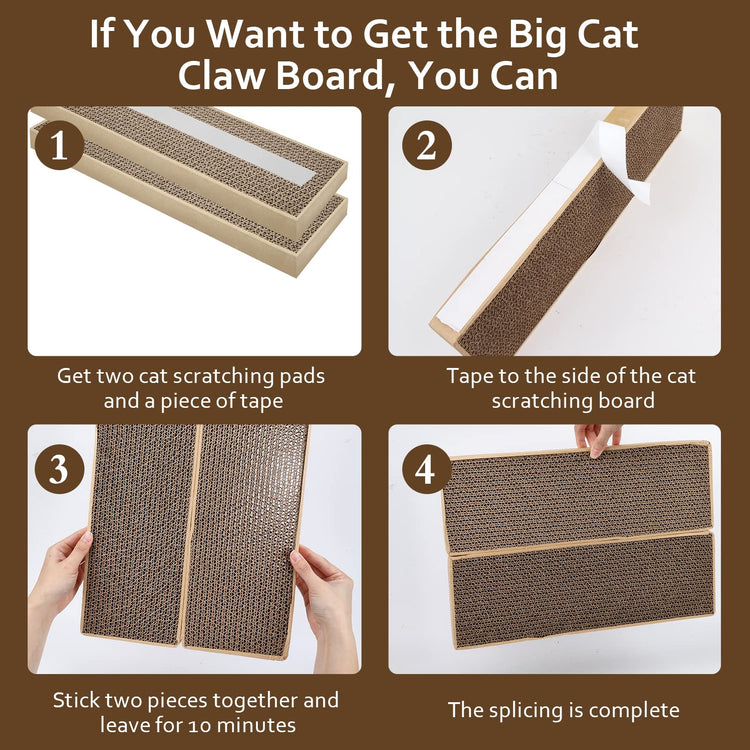 If You Want to Get the Big Cat Claw Board, You Can

1

Get two cat scratching pads and a piece of tape

2

Tape to the side of the cat scratching board

3

Stick two pieces together and leave for 10 minutes

4

The splicing is complete